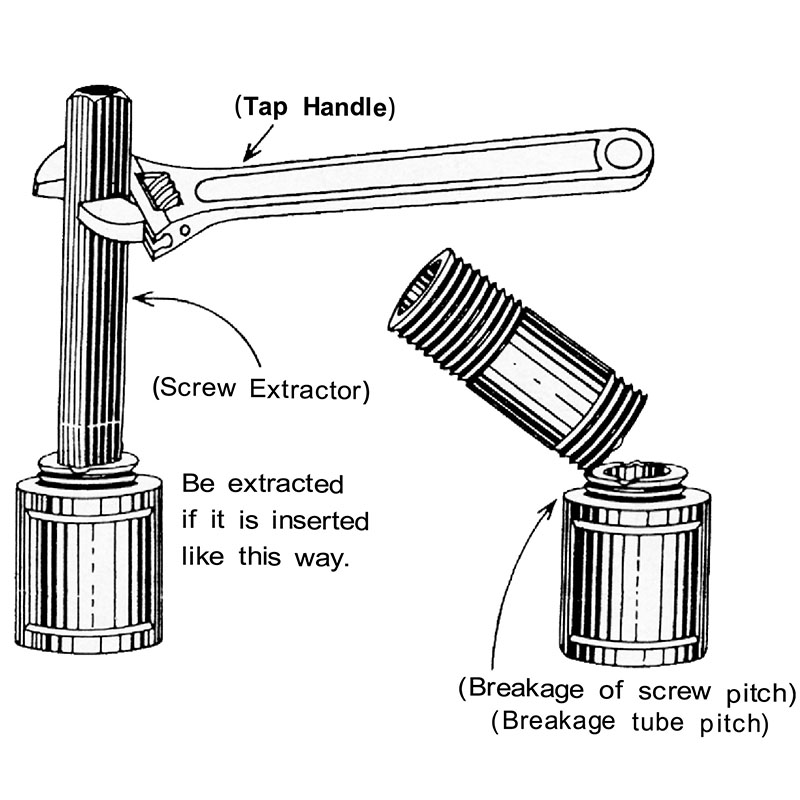 (Tap Handle)

(Screw Extractor)

Be extracted if it is inserted like this way.

(Breakage of screw pitch)
(Breakage tube pitch)