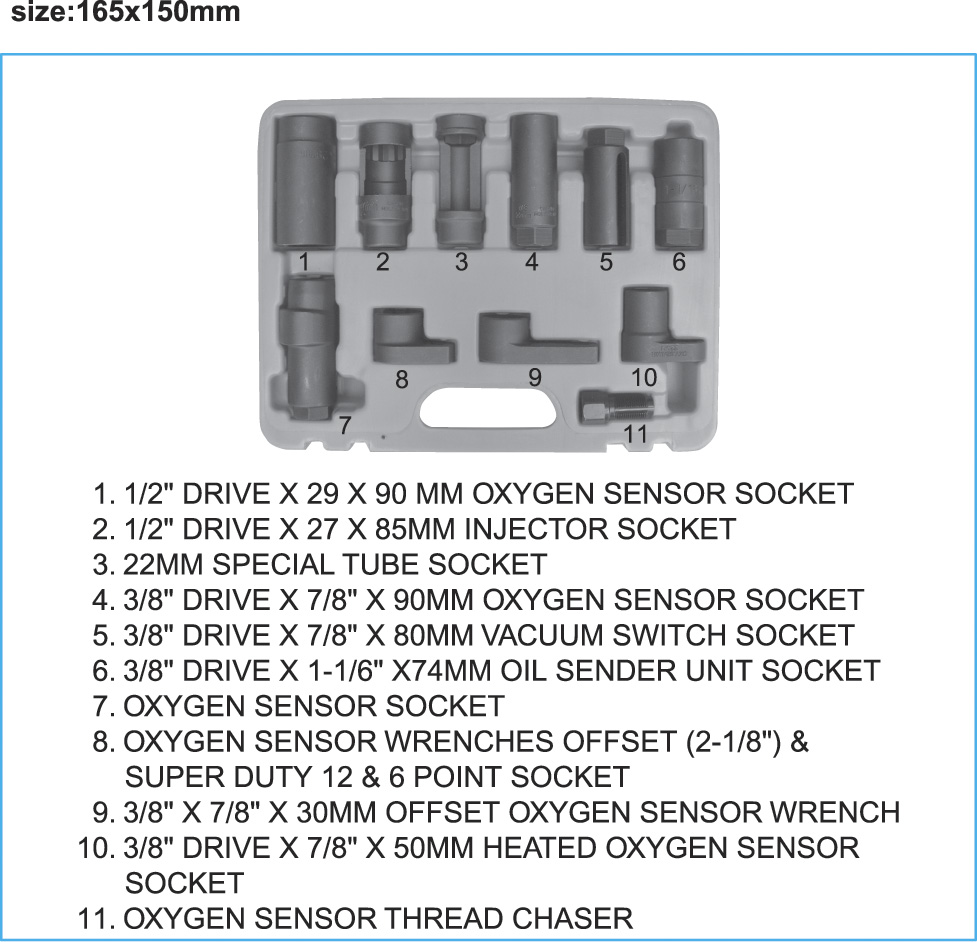 size:165x150mm

1
2
3
4
5
6
7
8
9
10
11

1. 1/2" DRIVE X 29 X 90 MM OXYGEN SENSOR SOCKET
2. 1/2" DRIVE X 27 X 85MM INJECTOR SOCKET
3. 22MM SPECIAL TUBE SOCKET
4. 3/8" DRIVE X 7/8" X 90MM OXYGEN SENSOR SOCKET
5. 3/8" DRIVE X 7/8" X 80MM VACUUM SWITCH SOCKET
6. 3/8" DRIVE X 1-1/6" X74MM OIL SENDER UNIT SOCKET
7. OXYGEN SENSOR SOCKET
8. OXYGEN SENSOR WRENCHES OFFSET (2-1/8") & SUPER DUTY 12 & 6 POINT SOCKET
9. 3/8" X 7/8" X 30MM OFFSET OXYGEN SENSOR WRENCH
10. 3/8" DRIVE X 7/8" X 50MM HEATED OXYGEN SENSOR SOCKET
11. OXYGEN SENSOR THREAD CHASER